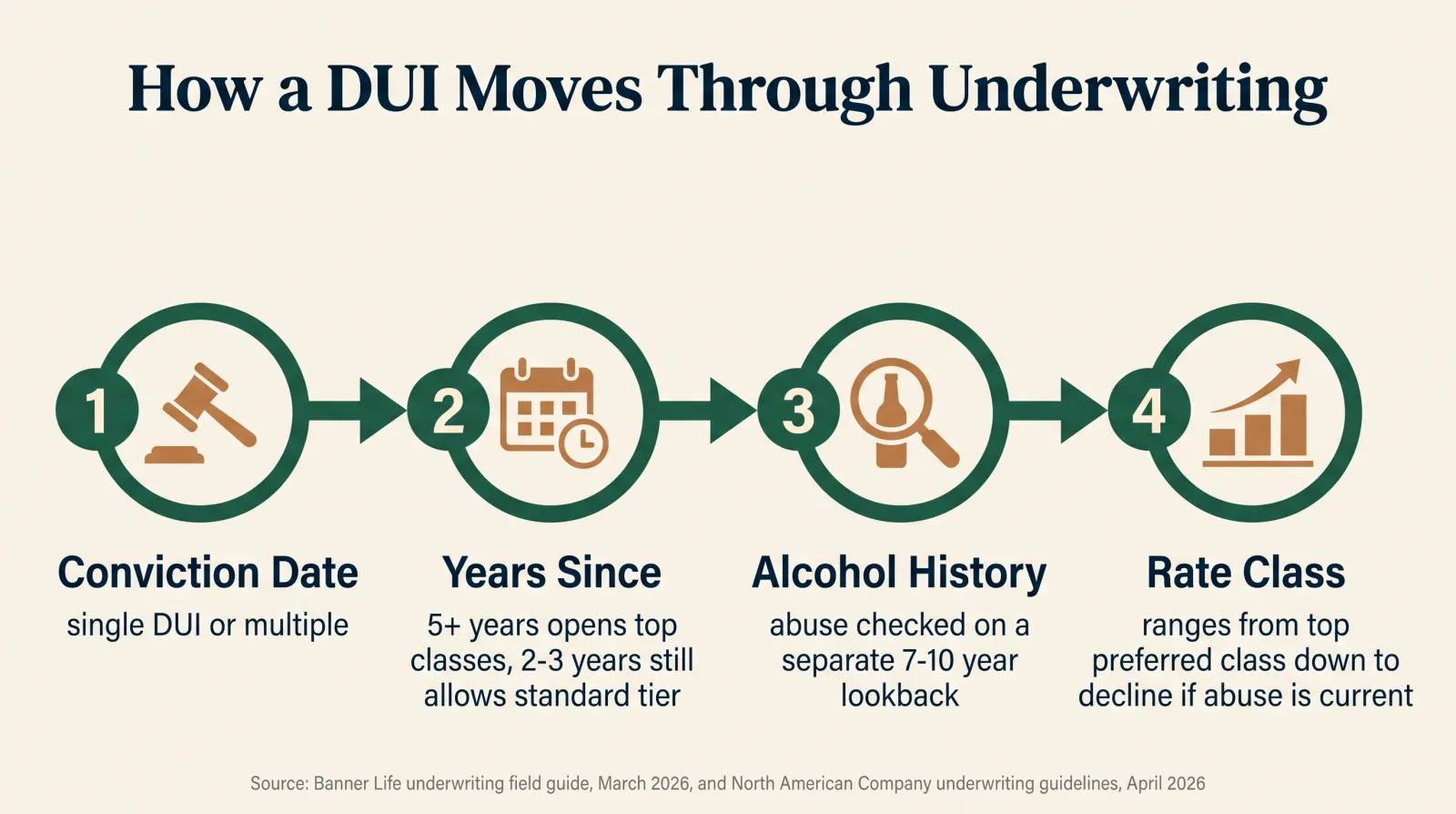 How a DUI Moves Through Underwriting

1

Conviction Date

single DUI or multiple

2

Years Since

5+ years opens top classes, 2-3 years still allows standard tier

3

Alcohol History

abuse checked on a separate 7-10 year lookback

4

Rate Class

ranges from top preferred class down to decline if abuse is current

Source: Banner Life underwriting field guide, March 2026, and North American Company underwriting guidelines, April 2026